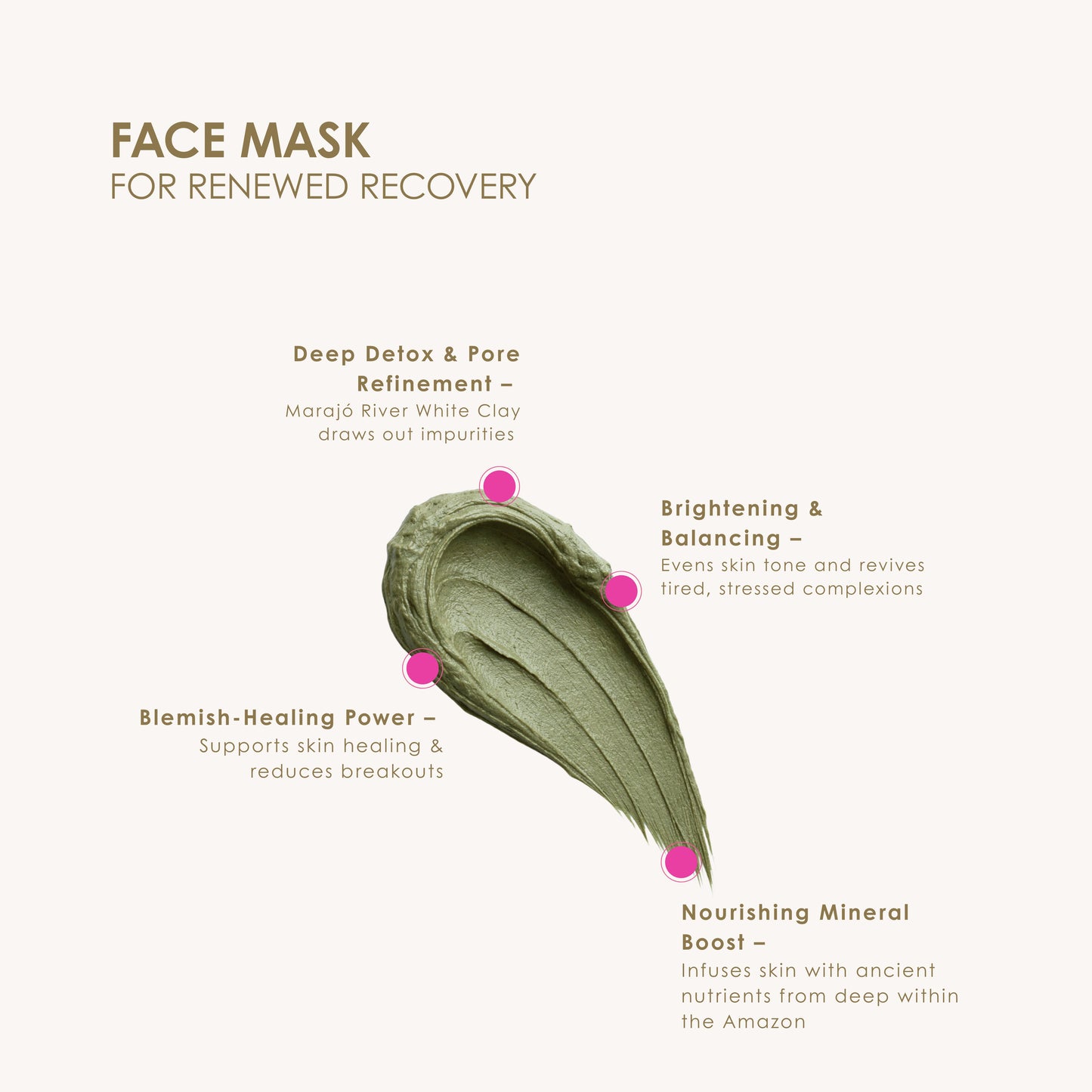 FACE MASK
FOR RENEWED RECOVERY

Deep Detox & Pore Refinement –
Marajó River White Clay draws out impurities

Brightening & Balancing –
Evens skin tone and revives tired, stressed complexions

Blemish-Healing Power –
Supports skin healing & reduces breakouts

Nourishing Mineral Boost –
Infuses skin with ancient nutrients from deep within the Amazon